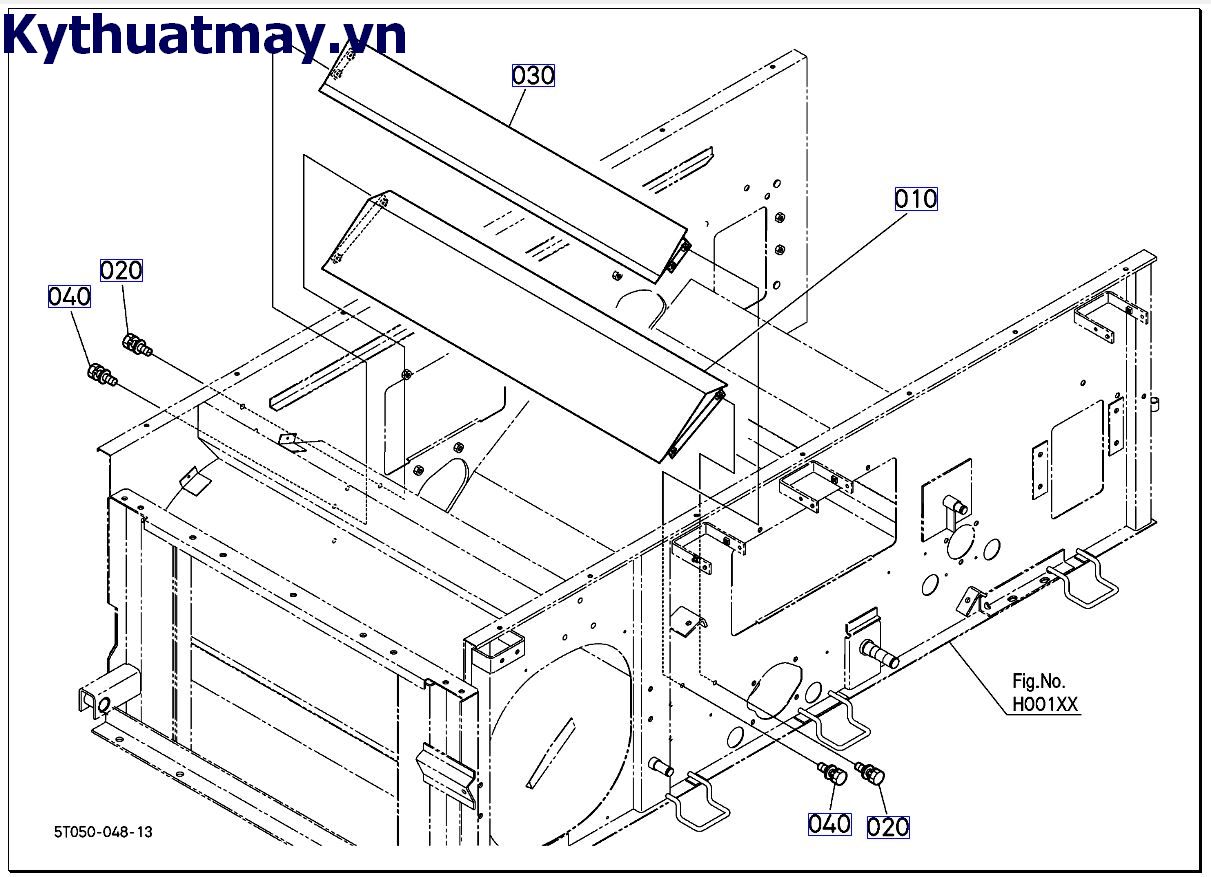 Kythuatmay.vn

030

010

020

040

Fig.No.
H001XX

040 020

5T050-048-13